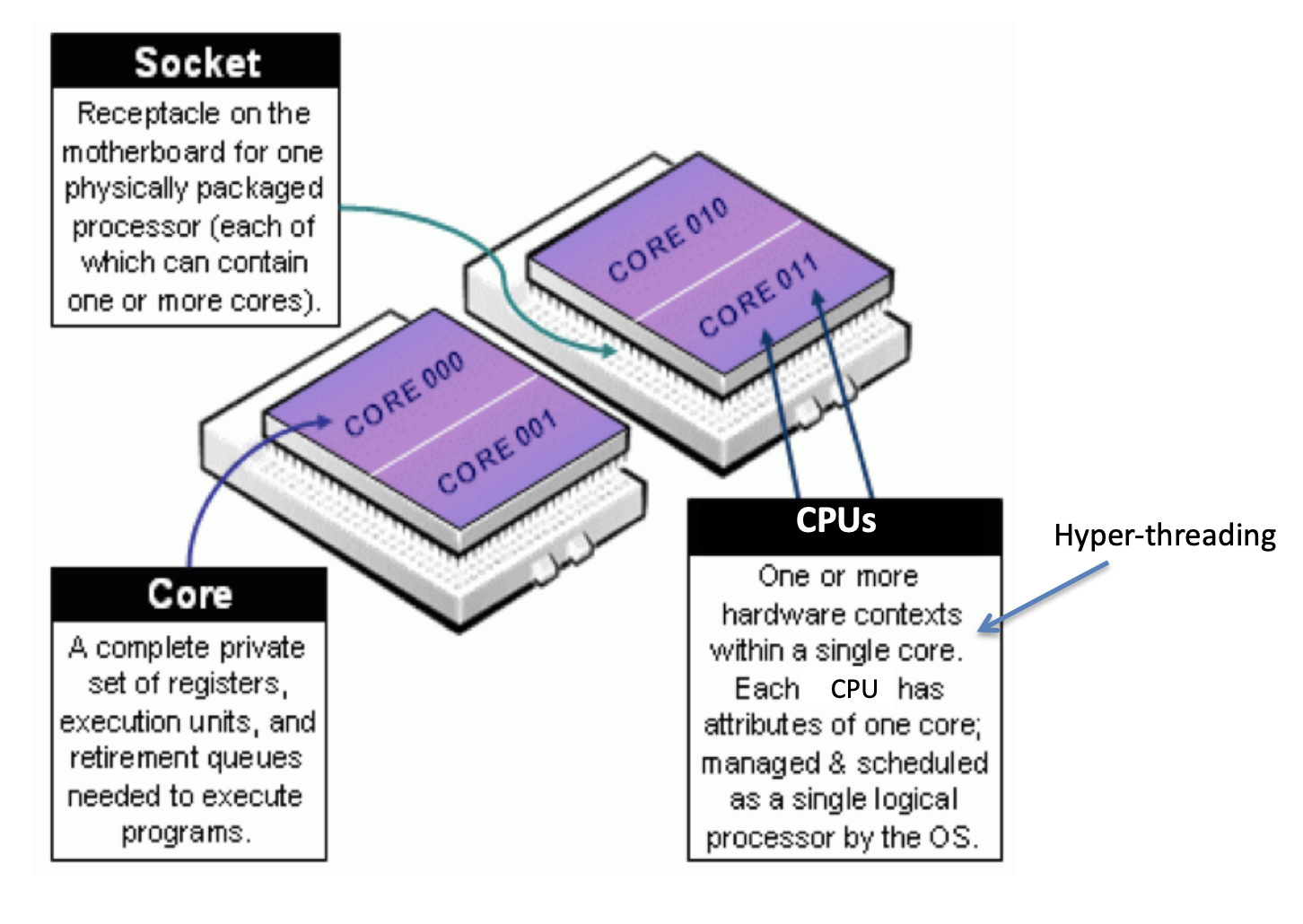 Socket

Receptacle on the motherboard for one physically packaged processor (each of which can contain one or more cores).

CORE 010

CORE 011

CORE 000

CORE 001

Core

A complete private set of registers, execution units, and retirement queues needed to execute programs.

CPUs

One or more hardware contexts within a single core. Each CPU has attributes of one core; managed & scheduled as a single logical processor by the OS.

Hyper-threading